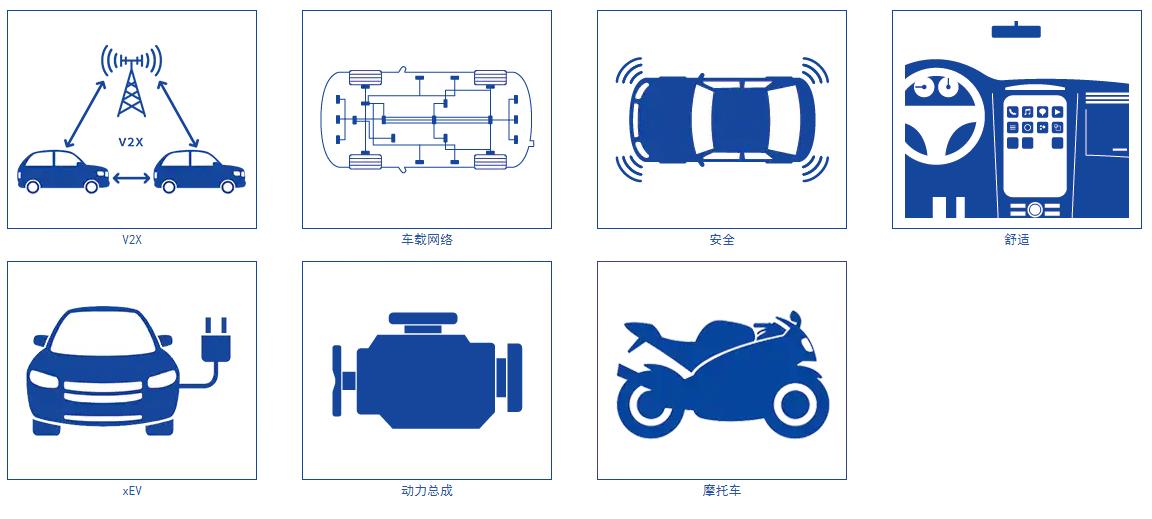 V2X

V2X

车载网络

安全

舒适

xEV

动力总成

摩托车